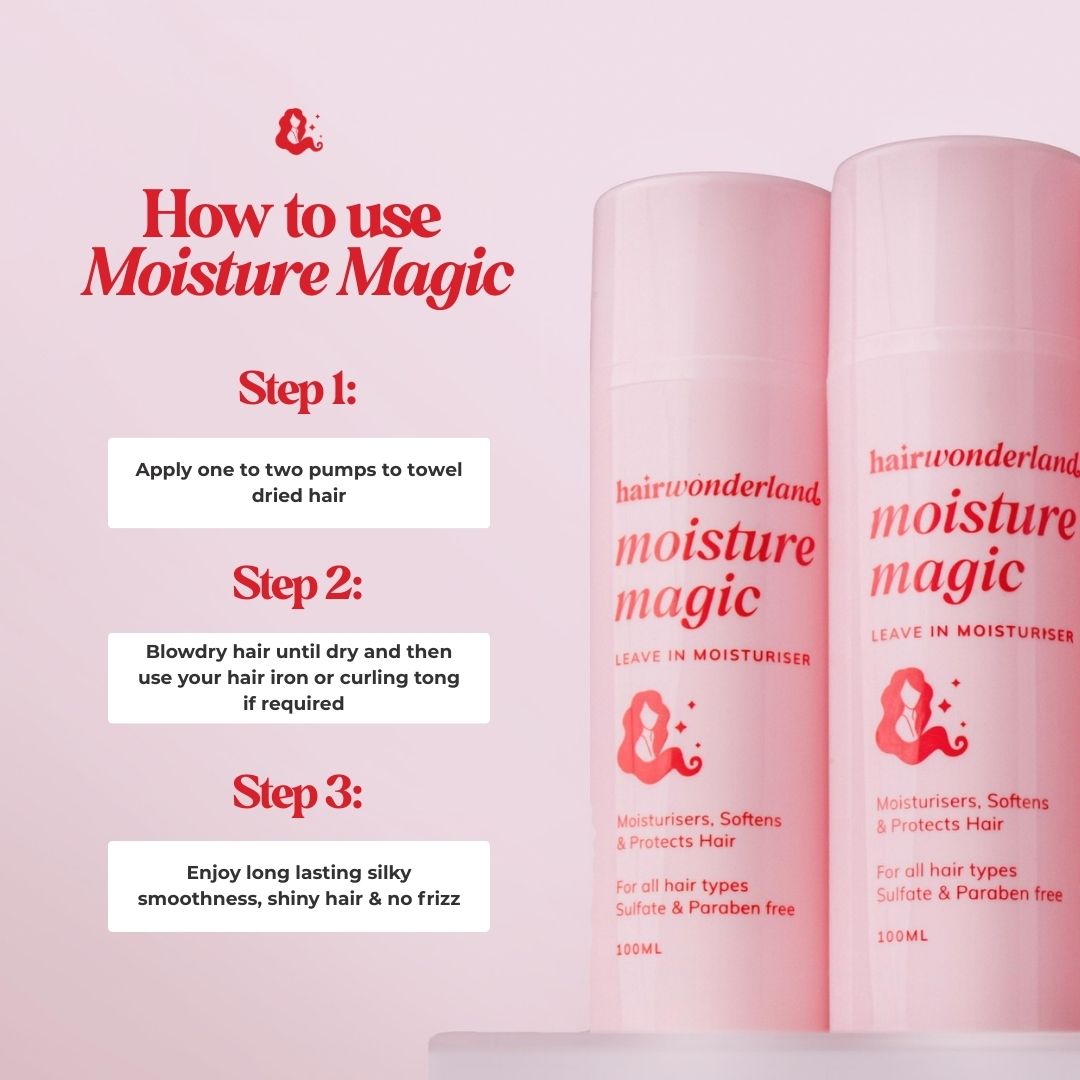 How to use
Moisture Magic

Step 1:

Apply one to two pumps to towel dried hair

Step 2:

Blowdry hair until dry and then use your hair iron or curling tong if required

Step 3:

Enjoy long lasting silky smoothness, shiny hair & no frizz

hairwonderland
moisture magic
LEAVE IN MOISTURISER

Moisturisers, Softens & Protects Hair

For all hair types
Sulfate & Paraben free

100ML

hairwonderland
moisture magic
LEAVE IN MOISTURISER

Moisturisers, Softens & Protects Hair

For all hair types
Sulfate & Paraben free

100ML